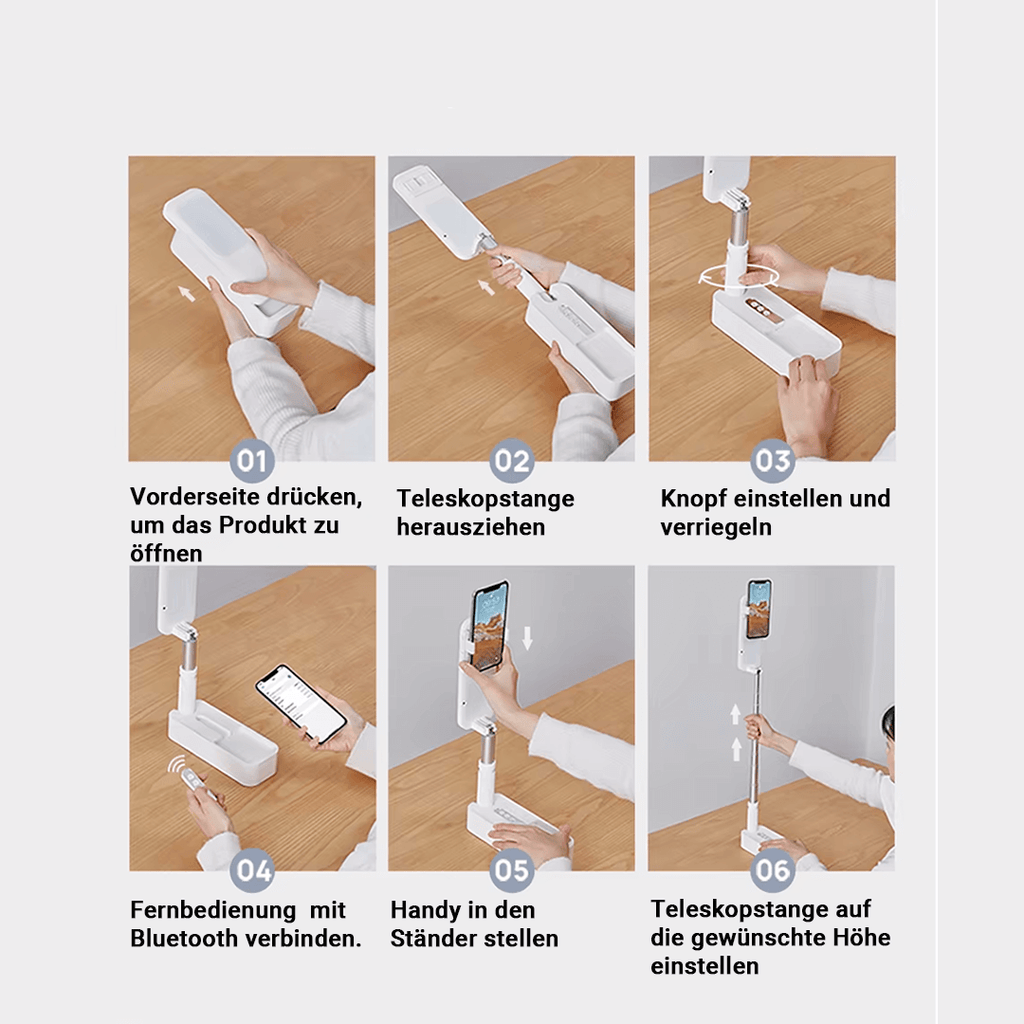 01
Vorderseite drücken, um das Produkt zu öffnen

02
Teleskopstange herausziehen

03
Knopf einstellen und verriegeln

04
Fernbedienung mit Bluetooth verbinden.

05
Handy in den Ständer stellen

06
Teleskopstange auf die gewünschte Höhe einstellen