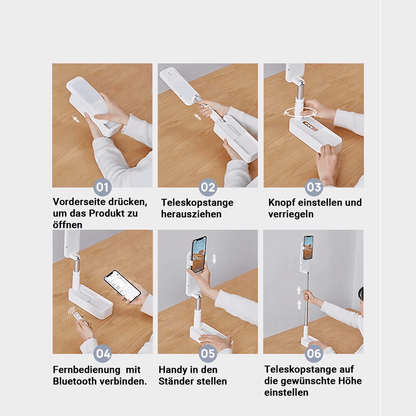 01

Vorderseite drücken, um das Produkt zu öffnen

02

Teleskopstange herausziehen

03

Knopf einstellen und verriegeln

04

Fernbedienung mit Bluetooth verbinden.

05

Handy in den Ständer stellen

06

Teleskopstange auf die gewünschte Höhe einstellen