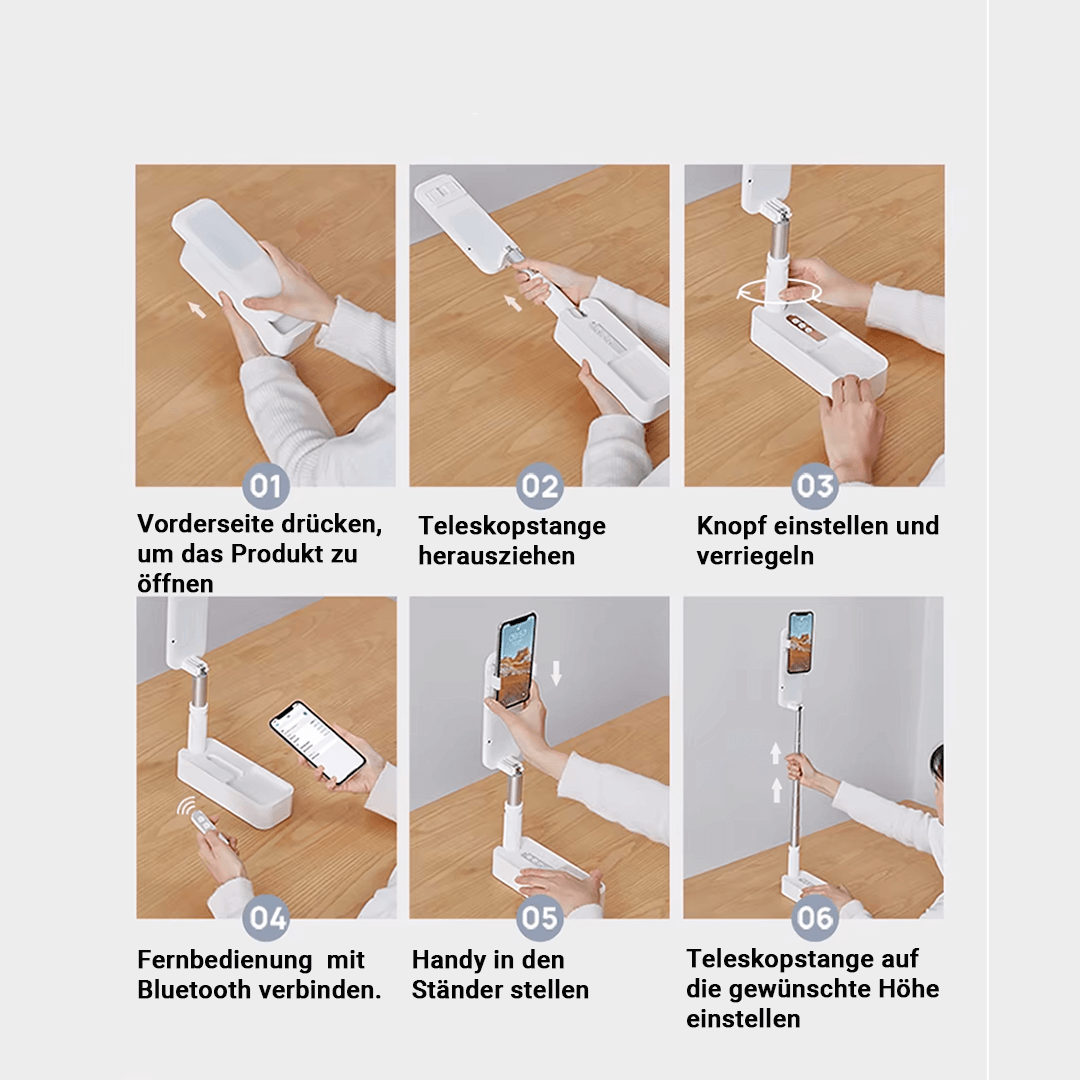 01
Vorderseite drücken, um das Produkt zu öffnen

02
Teleskopstange herausziehen

03
Knopf einstellen und verriegeln

04
Fernbedienung mit Bluetooth verbinden.

05
Handy in den Ständer stellen

06
Teleskopstange auf die gewünschte Höhe einstellen