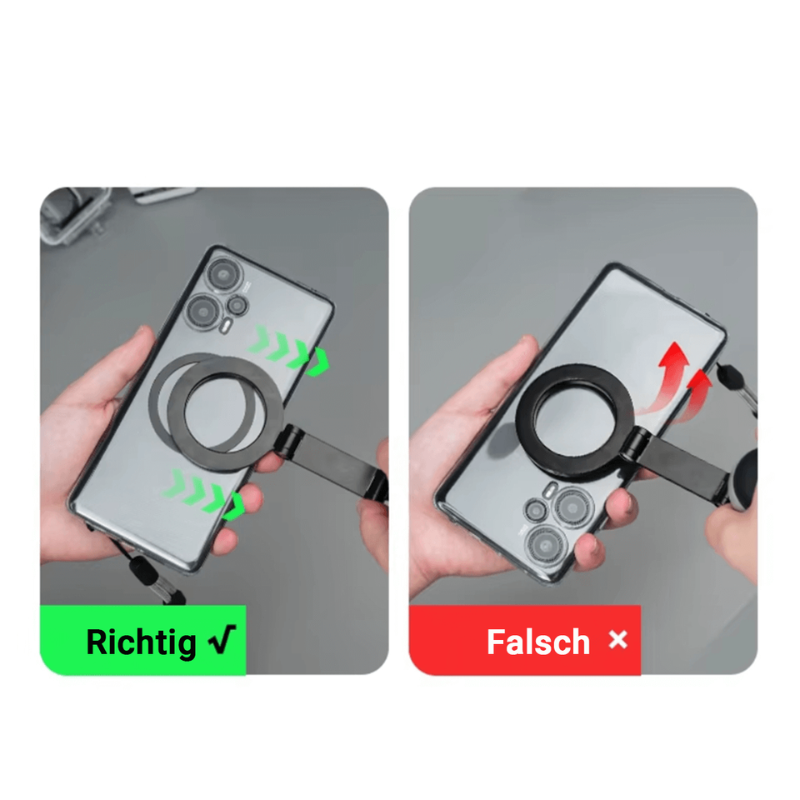 Richtig √

Falsch ×